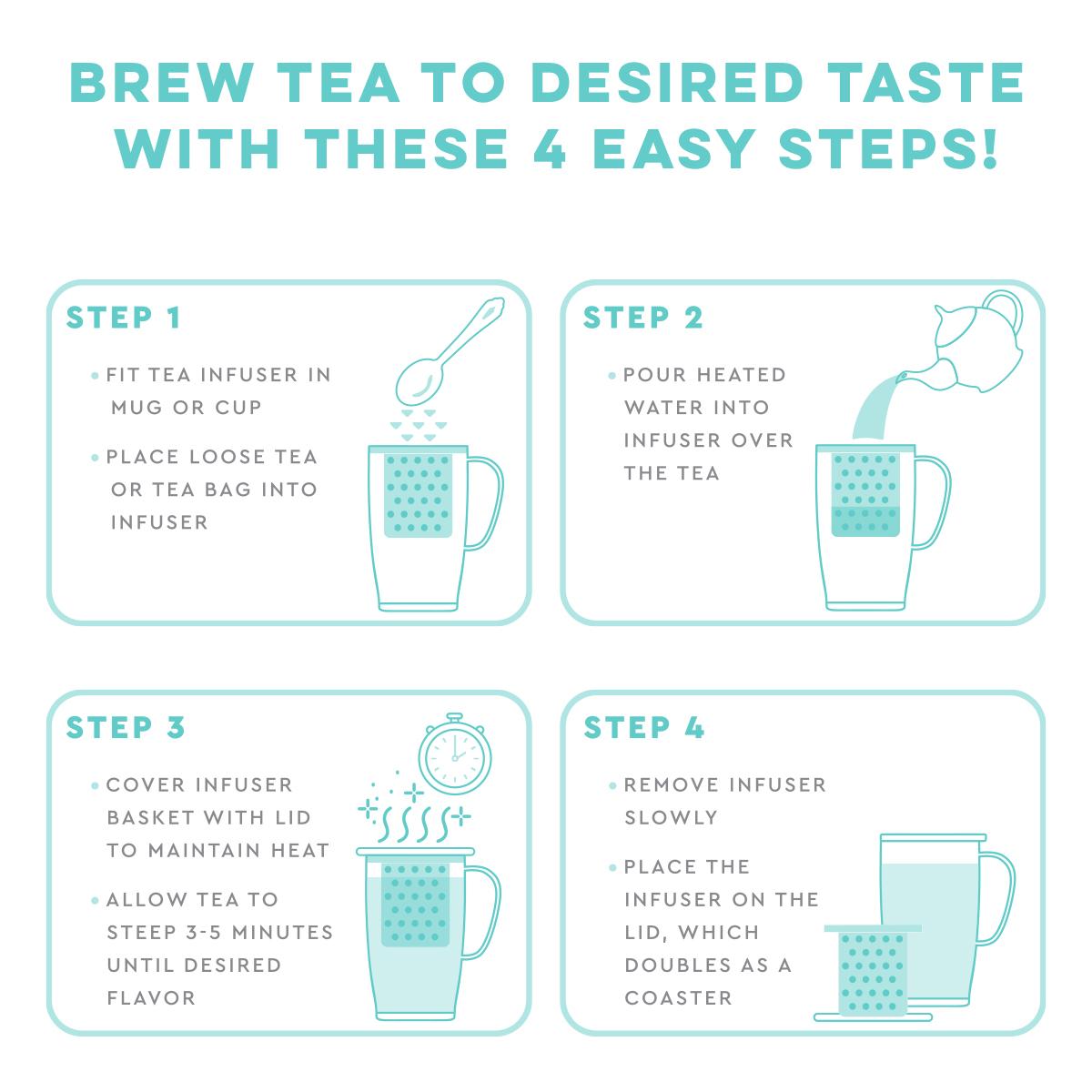 BREW TEA TO DESIRED TASTE WITH THESE 4 EASY STEPS!

STEP 1

• FIT TEA INFUSER IN MUG OR CUP

• PLACE LOOSE TEA OR TEA BAG INTO INFUSER

STEP 2

• POUR HEATED WATER INTO INFUSER OVER THE TEA

STEP 3

• COVER INFUSER BASKET WITH LID TO MAINTAIN HEAT

• ALLOW TEA TO STEEP 3-5 MINUTES UNTIL DESIRED FLAVOR

STEP 4

• REMOVE INFUSER SLOWLY

• PLACE THE INFUSER ON THE LID, WHICH DOUBLES AS A COASTER