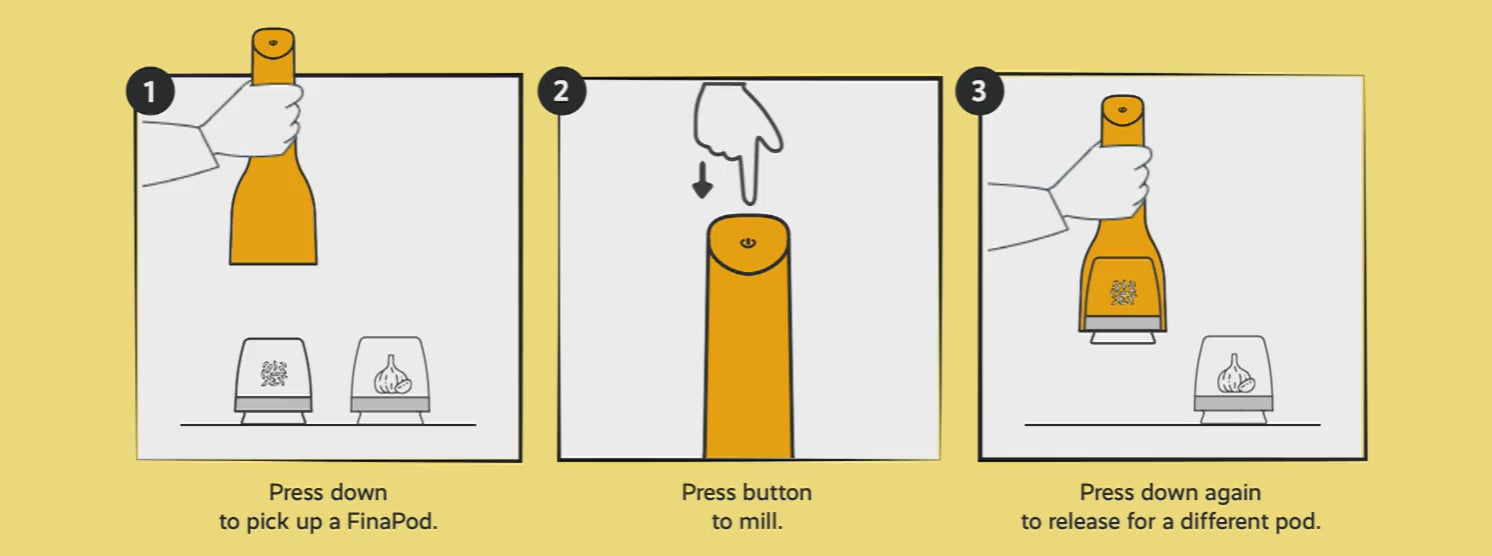 1

Press down to pick up a FinaPod.

2

Press button to mill.

3

Press down again to release for a different pod.