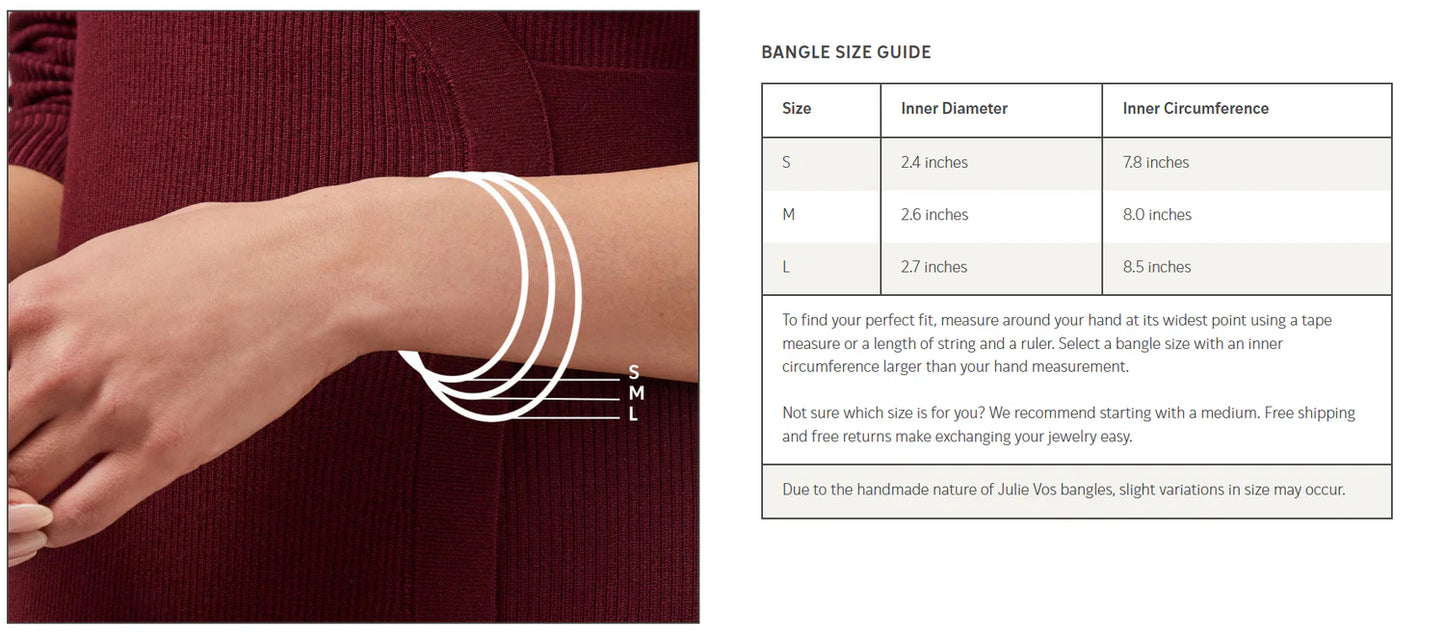 S
M
L

BANGLE SIZE GUIDE

| Size | Inner Diameter | Inner Circumference |
|---|---|---|
| S | 2.4 inches | 7.8 inches |
| M | 2.6 inches | 8.0 inches |
| L | 2.7 inches | 8.5 inches |

To find your perfect fit, measure around your hand at its widest point using a tape measure or a length of string and a ruler. Select a bangle size with an inner circumference larger than your hand measurement.

Not sure which size is for you? We recommend starting with a medium. Free shipping and free returns make exchanging your jewelry easy.

Due to the handmade nature of Julie Vos bangles, slight variations in size may occur.