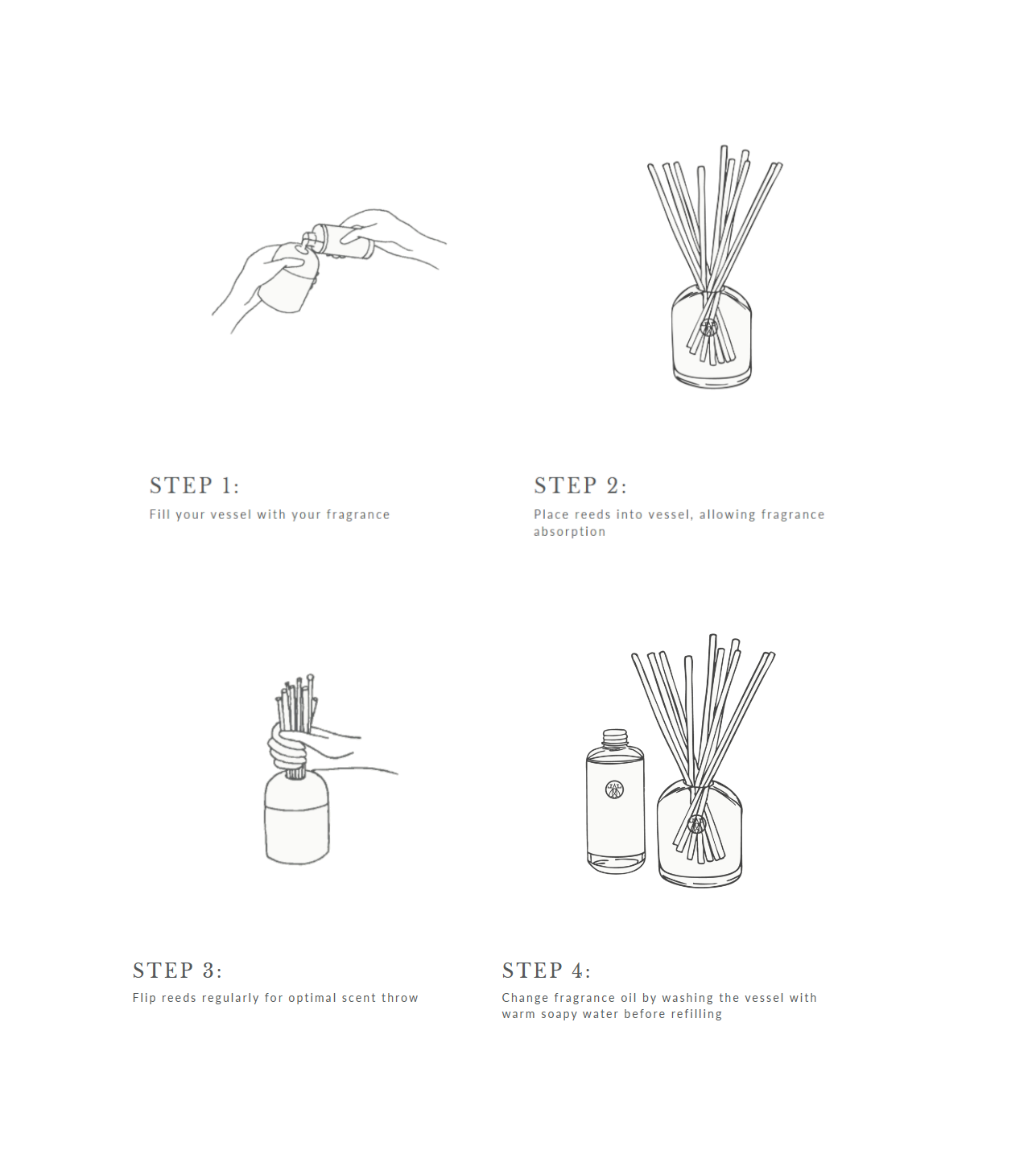 STEP 1:
Fill your vessel with your fragrance

STEP 2:
Place reeds into vessel, allowing fragrance absorption

STEP 3:
Flip reeds regularly for optimal scent throw

STEP 4:
Change fragrance oil by washing the vessel with warm soapy water before refilling